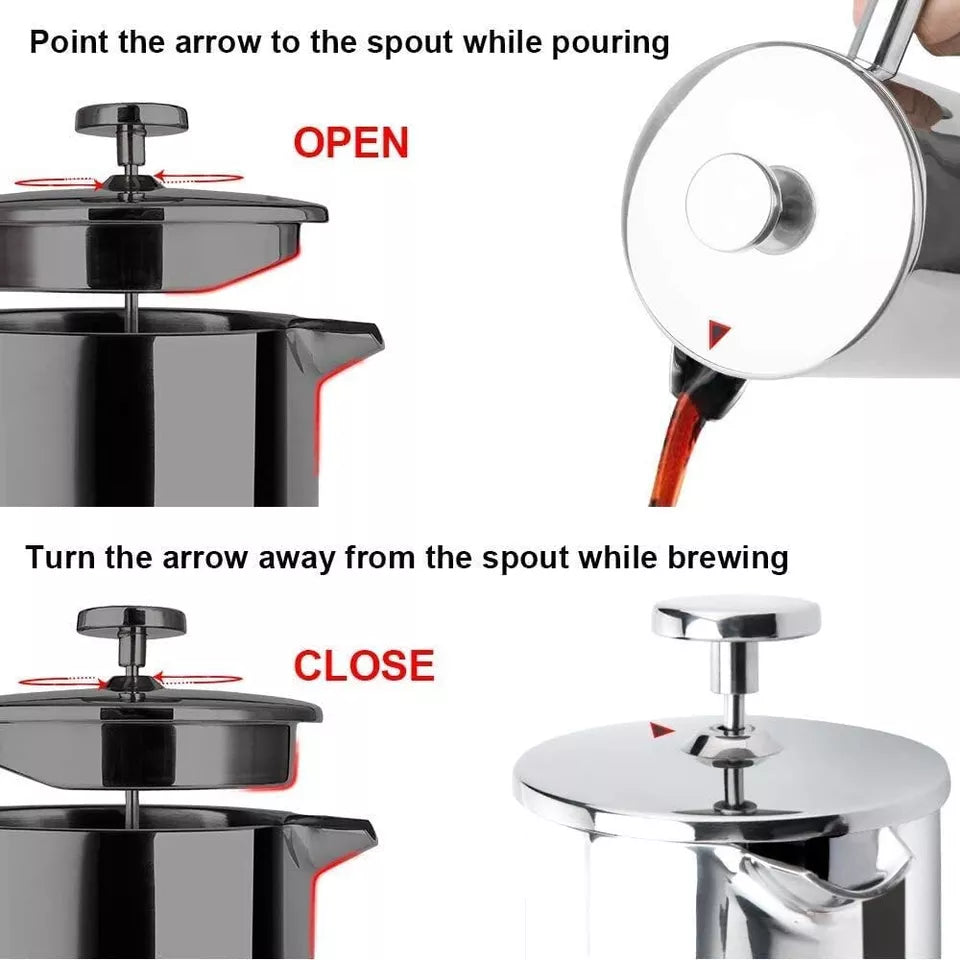 Point the arrow to the spout while pouring

OPEN

Turn the arrow away from the spout while brewing

CLOSE